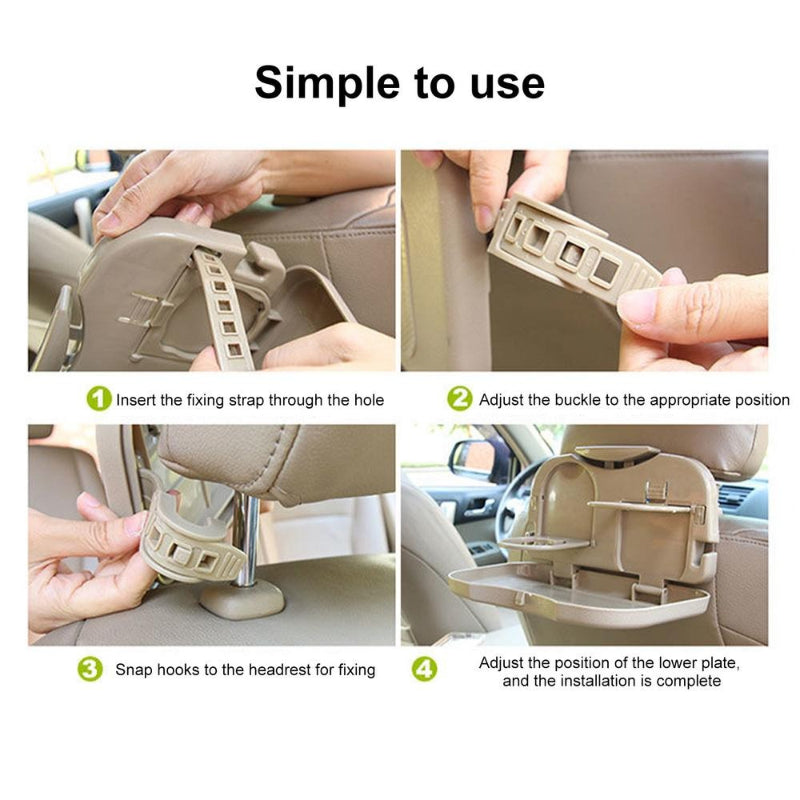 Simple to use

1 Insert the fixing strap through the hole

2 Adjust the buckle to the appropriate position

3 Snap hooks to the headrest for fixing

4 Adjust the position of the lower plate, and the installation is complete